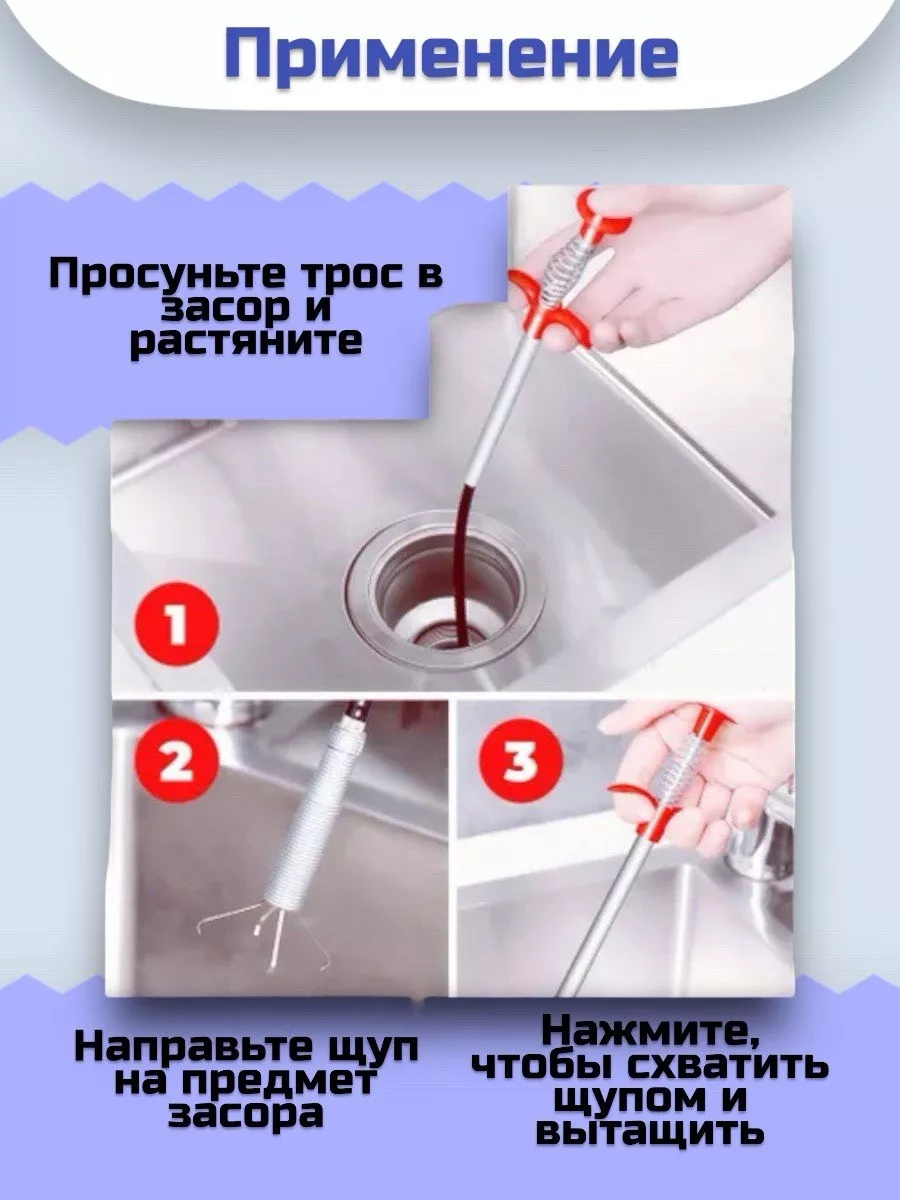 Применение

Просуньте трос в засор и растяните

1

2

3

Направьте щуп на предмет засора

Нажмите, чтобы схватить щупом и вытащить